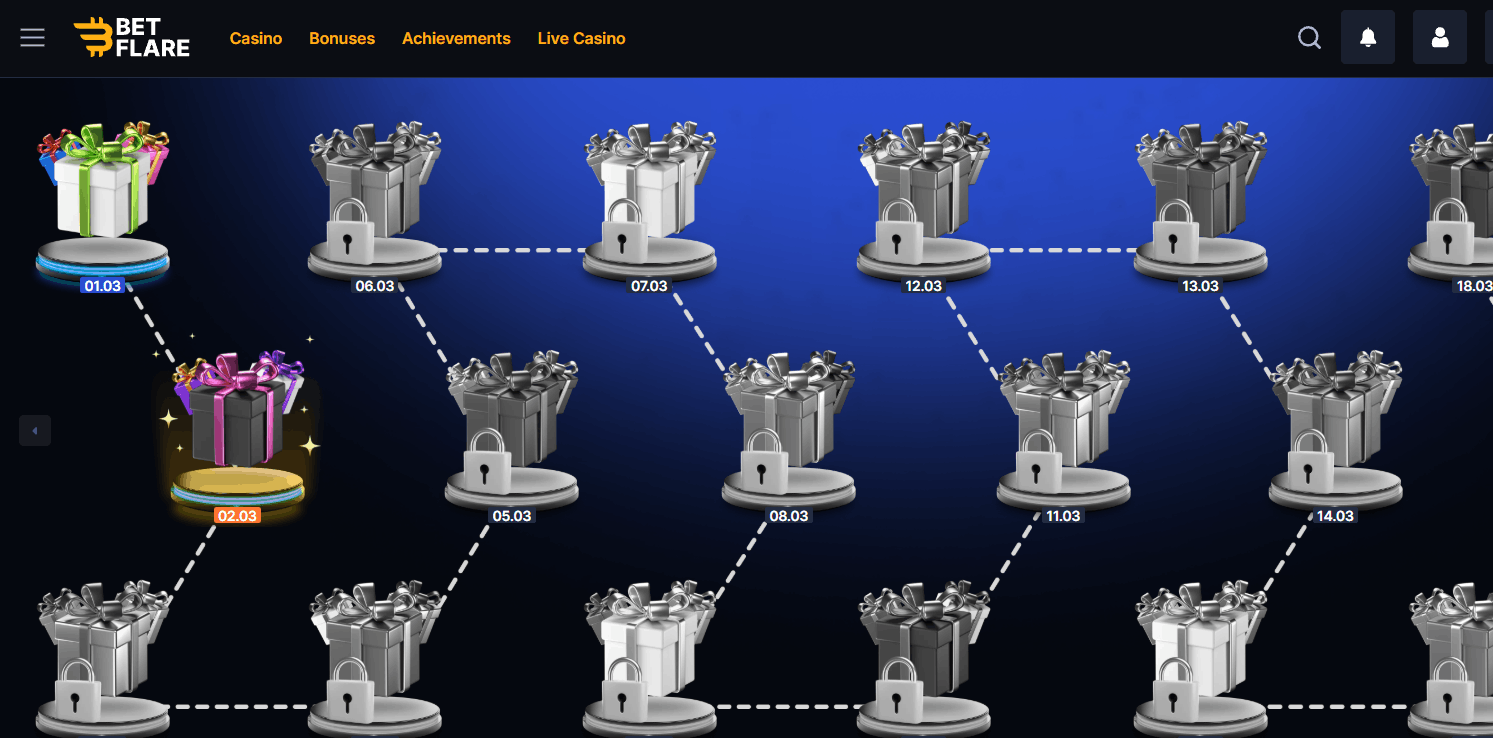 BET FLARE
Casino
Bonuses
Achievements
Live Casino

01.03
06.03
07.03
12.03
13.03
18.03
02.03
05.03
08.03
11.03
14.03